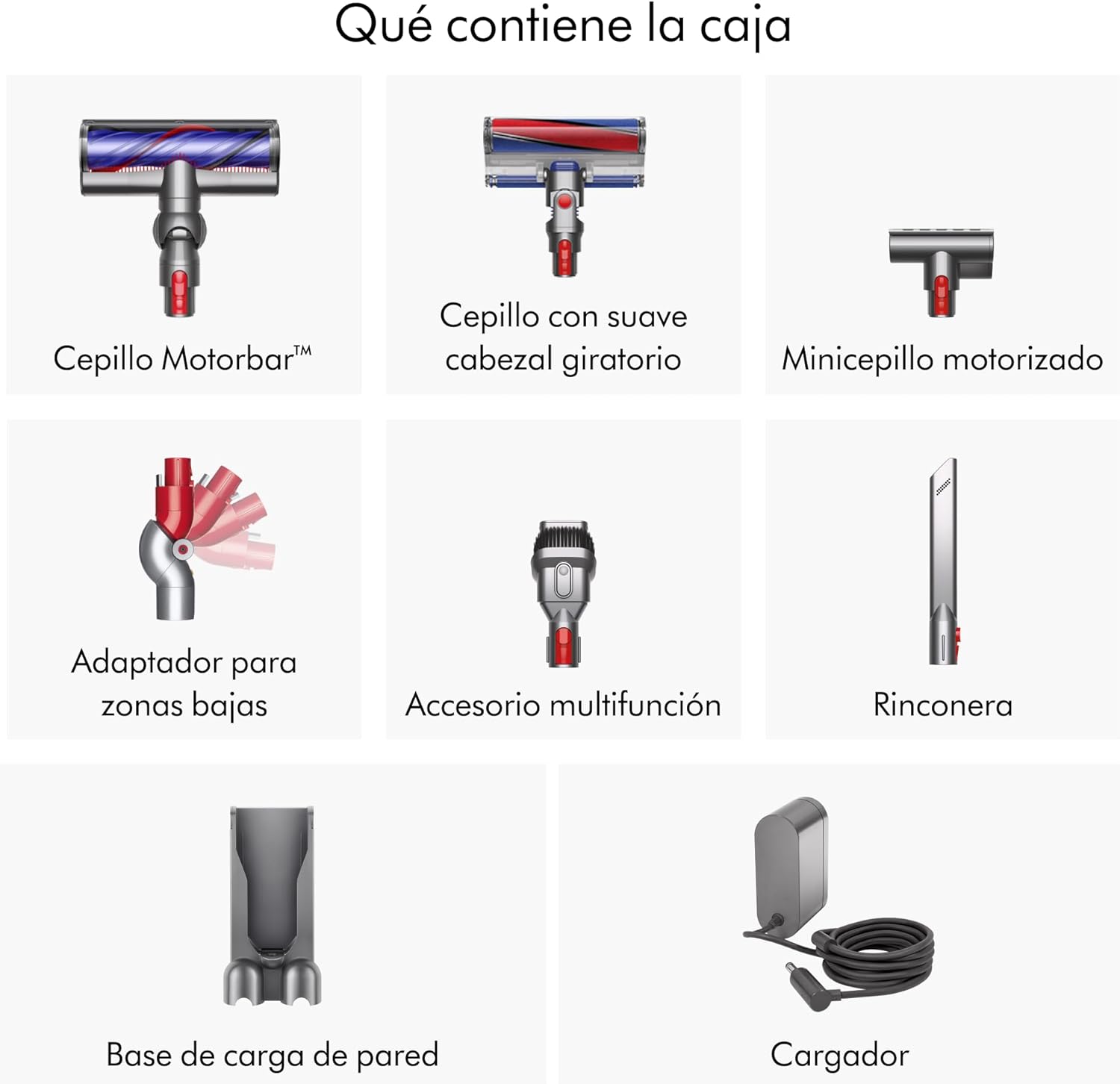 Qué contiene la caja

Cepillo Motorbar™

Cepillo con suave cabezal giratorio

Minicepillo motorizado

Adaptador para zonas bajas

Accesorio multifunción

Rinconera

Base de carga de pared

Cargador