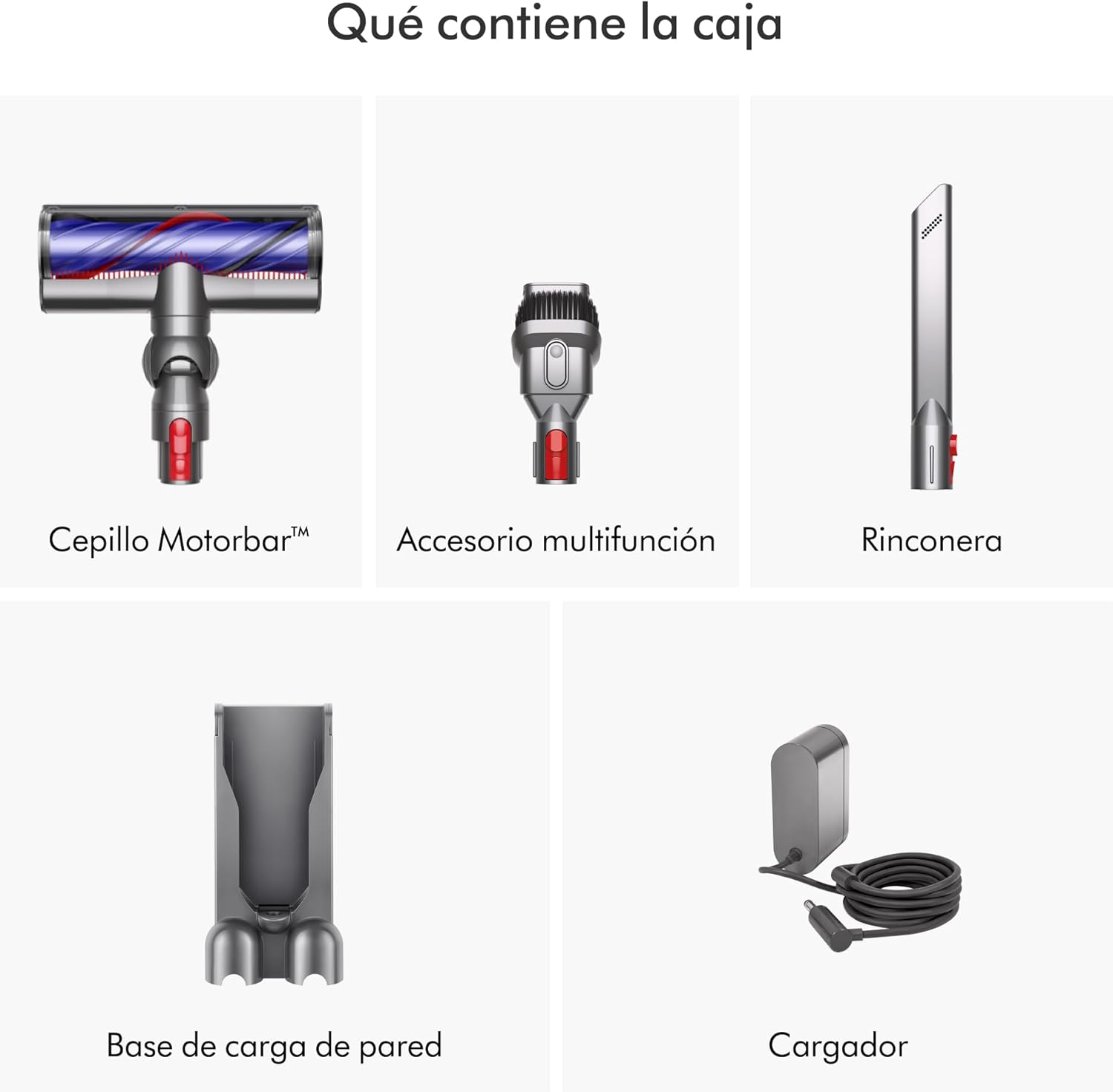 Qué contiene la caja

Cepillo Motorbar™

Accesorio multifunción

Rinconera

Base de carga de pared

Cargador