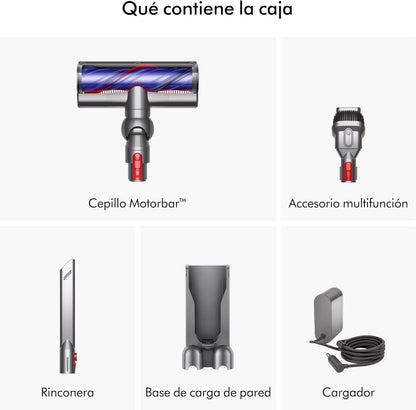 Qué contiene la caja

Cepillo Motorbar™

Accesorio multifunción

Rinconera

Base de carga de pared

Cargador